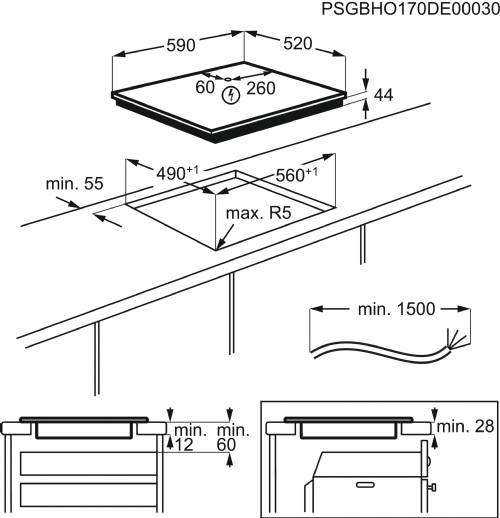 PSGBHO170DE00030

590
520
60
260
44

$490^{+1}$
$560^{+1}$
min. 55
max. R5

min. 1500

min.
12
min.
60

min. 28