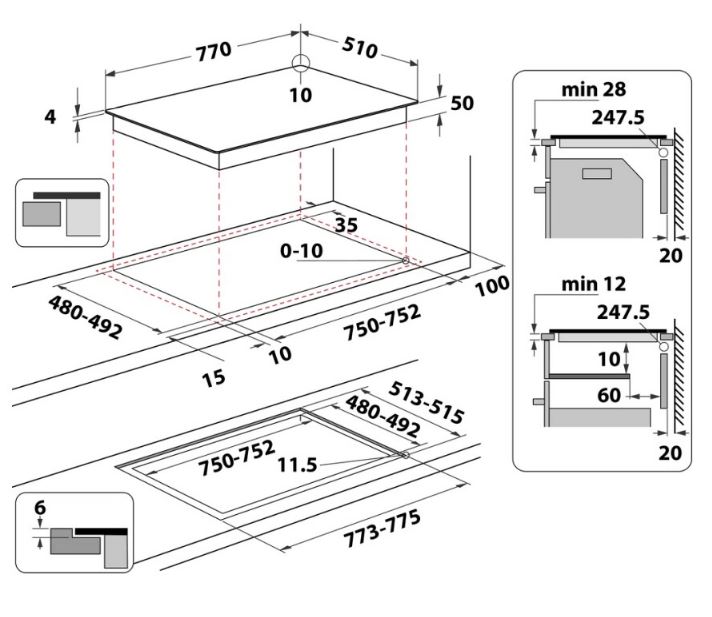 770
510
10
4
50
35
0-10
100
480-492
750-752
10
15
513-515
480-492
750-752
11.5
773-775
6
min 28
247.5
20
min 12
247.5
10
60
20