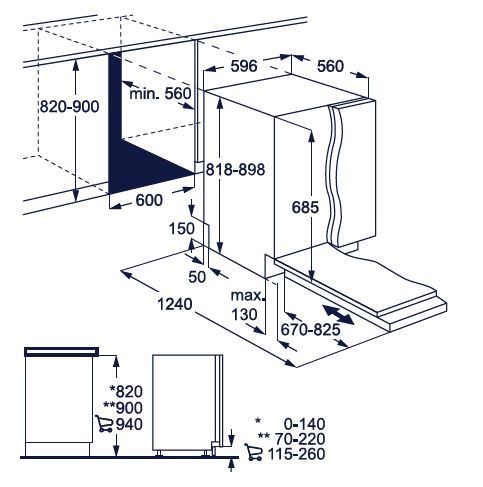 596
560
820-900
min. 560
818-898
600
685
150
50
1240
max. 130
670-825
*820
**900
940
* 0-140
** 70-220
115-260