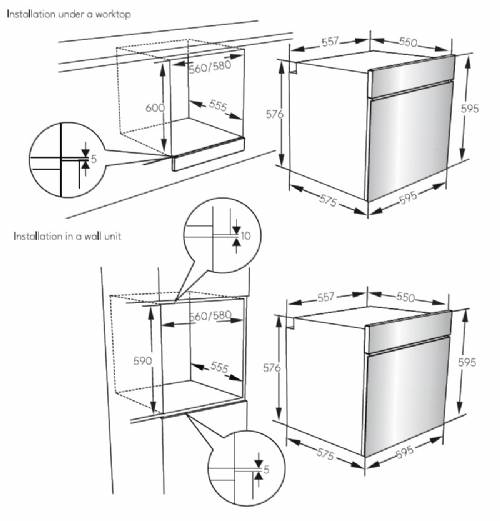 Installation under a worktop

560/580

600

555

5

557

550

576

595

575

595

Installation in a wall unit

10

560/580

590

555

5

557

550

576

595

575

595