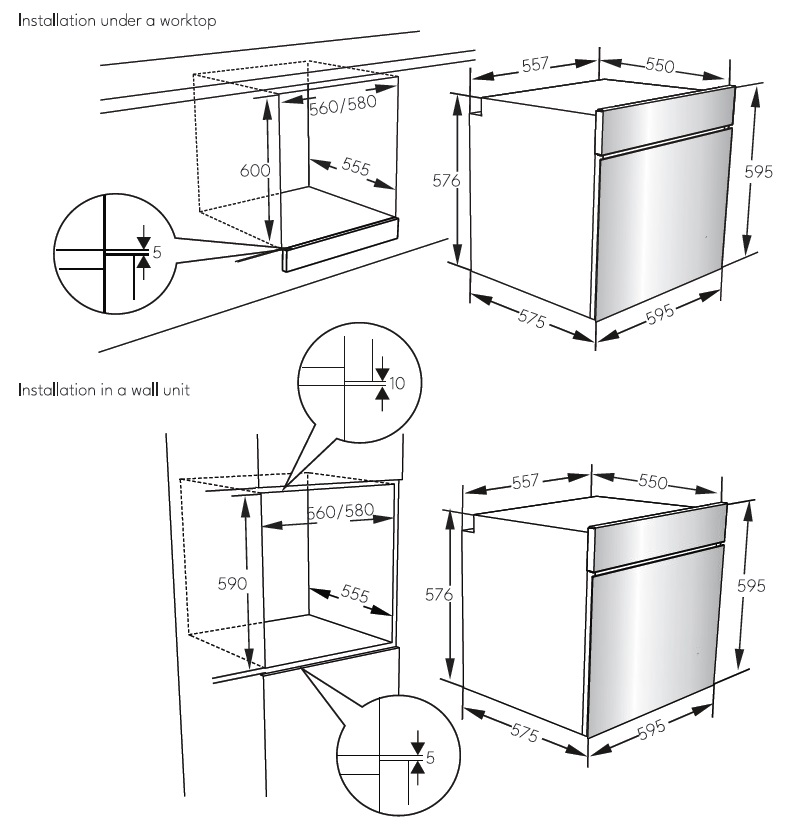 Installation under a worktop

560/580

600

555

5

557

550

576

595

575

595

Installation in a wall unit

10

560/580

590

555

5

557

550

576

595

575

595