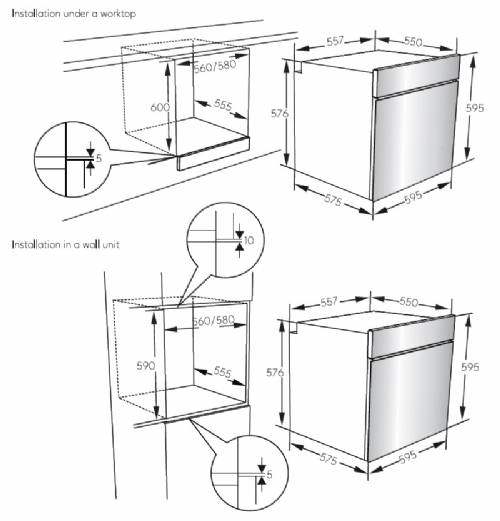 Installation under a worktop

560/580

600

555

5

557

550

576

595

575

595

Installation in a wall unit

10

560/580

590

555

5

557

550

576

595

575

595