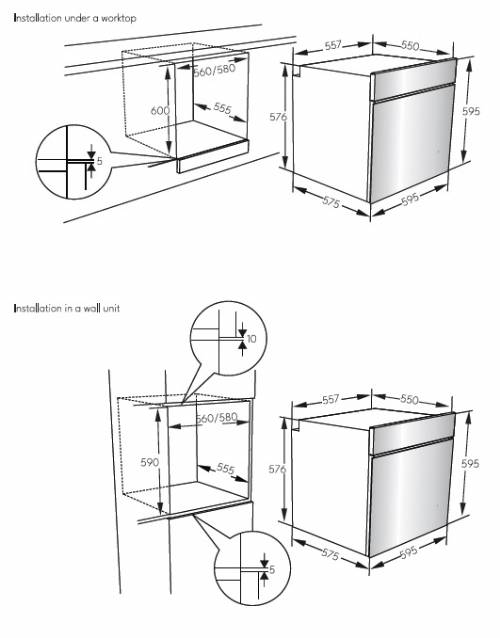 Installation under a worktop

560/580
600
555
5
557
550
576
595
575
595

Installation in a wall unit

10
560/580
590
555
5
557
550
576
595
575
595