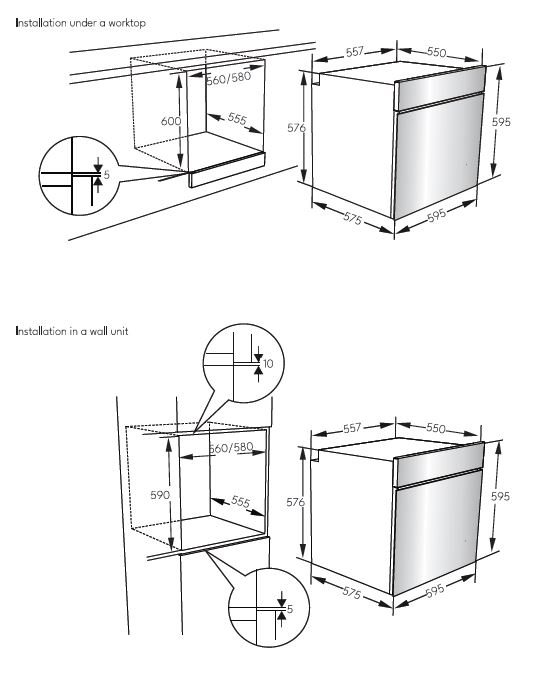 Installation under a worktop

560/580
600
555
5
557
550
576
595
575
595

Installation in a wall unit

10
560/580
590
555
5
557
550
576
595
575
595