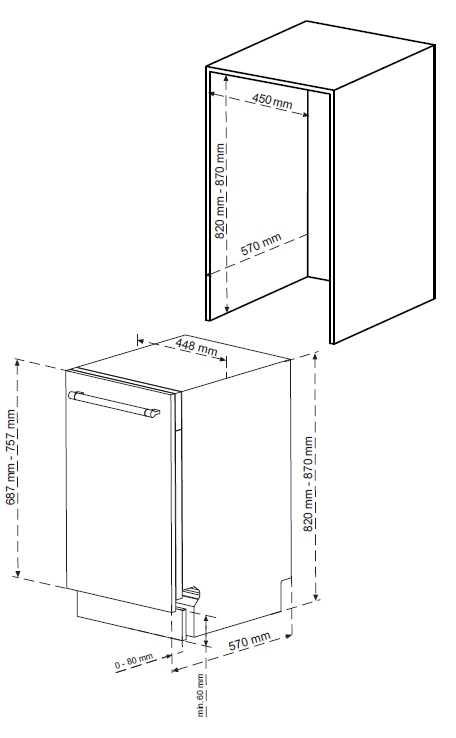 450 mm
820 mm - 870 mm
570 mm
448 mm
687 mm - 757 mm
820 mm - 870 mm
570 mm
0 - 80 mm
min 60 mm