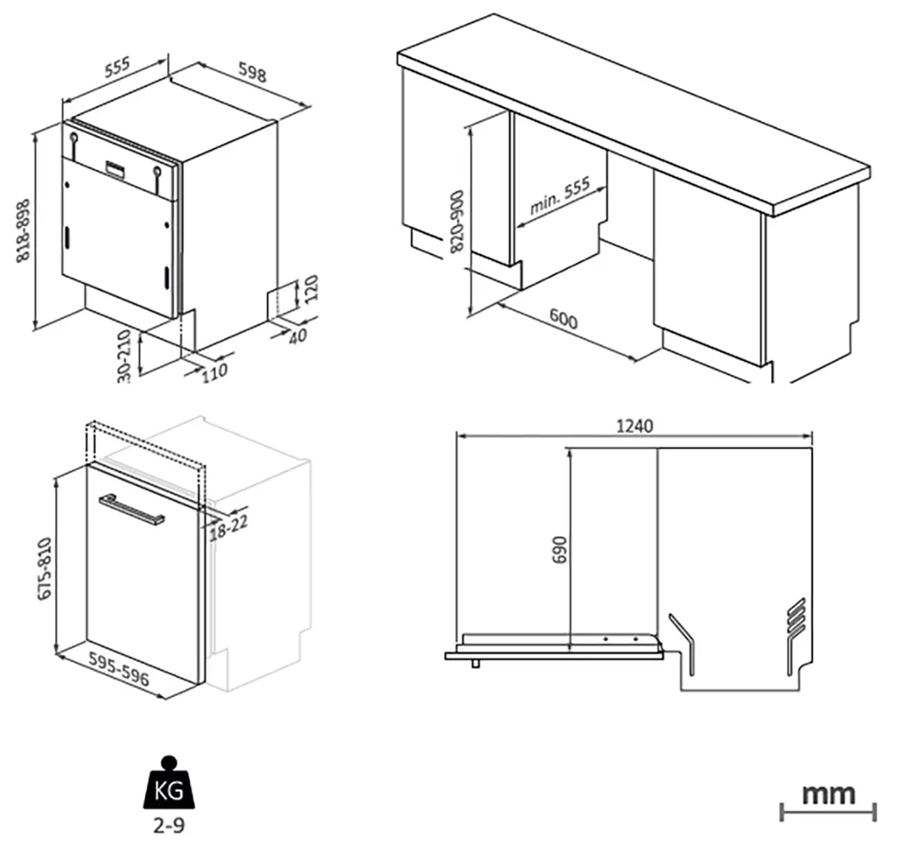 555
598
818-898
120
40
30-210
110
820-900
min. 555
600
18-22
675-810
595-596
1240
690
KG
2-9
mm