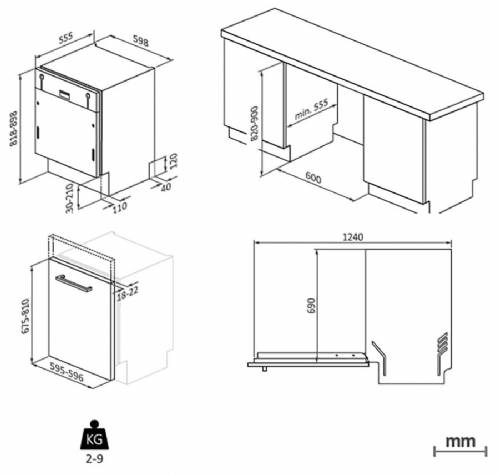 555
598
818-898
120
40
30-210
110
820-900
min. 555
600
18-22
675-810
595-596
1240
690
KG
2-9
mm