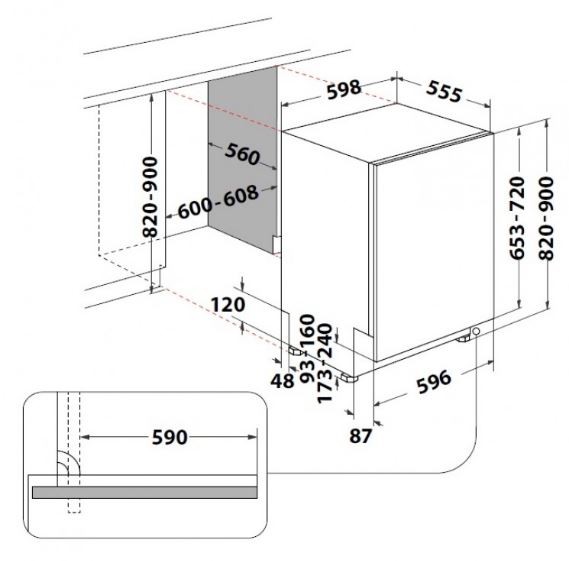 598
555
560
820-900
600-608
653-720
820-900
120
93-160
173-240
48
596
87
590