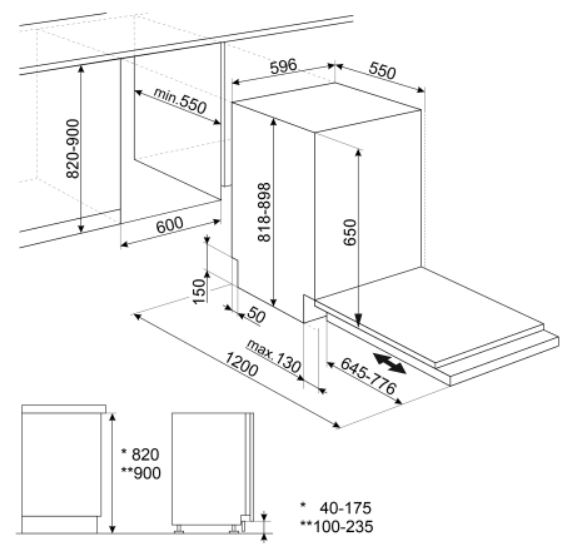 596
550
min.550
820-900
818-898
650
600
150
50
max.130
1200
645-776
* 820
**900
* 40-175
**100-235