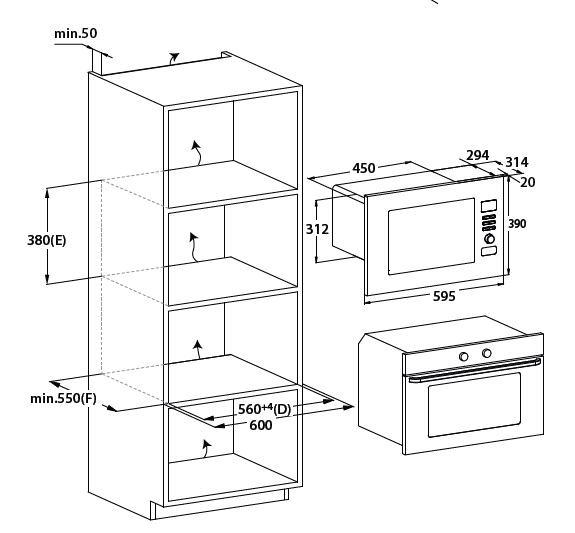 min.50

380(E)

min.550(F)

$560^{+4}$(D)

600

450

294

314

20

312

390

595