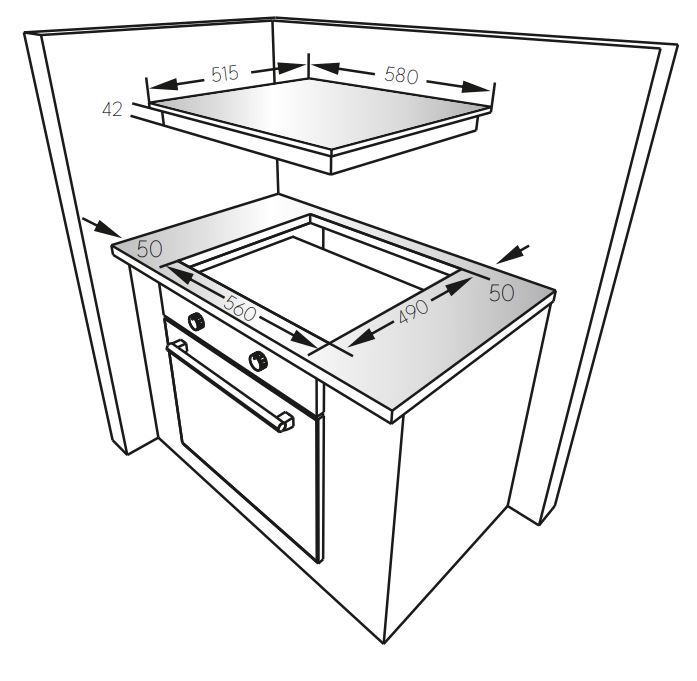 515
580
42
50
560
490
50