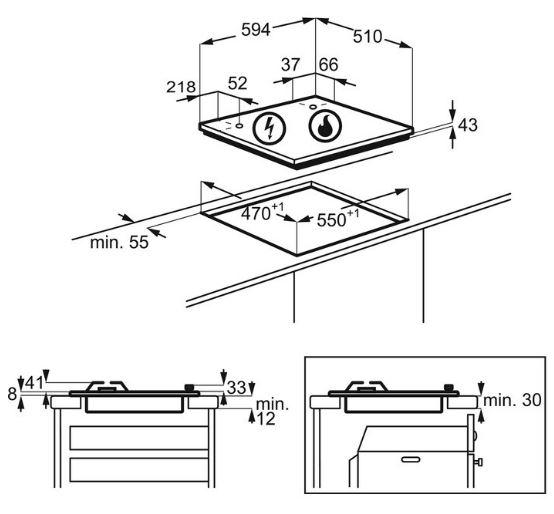 594
510
37
66
218
52
43
$470^{+1}$
$550^{+1}$
min. 55
8
41
33
min.
12
min. 30