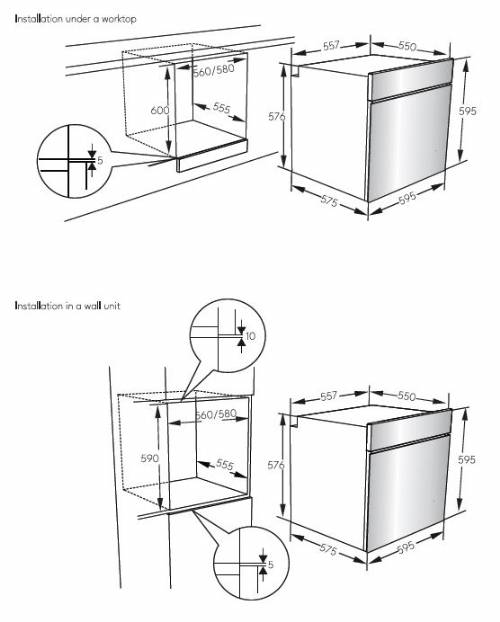 Installation under a worktop

560/580
600
555
5
557
550
576
595
575
595

Installation in a wall unit

10
560/580
590
555
5
557
550
576
595
575
595