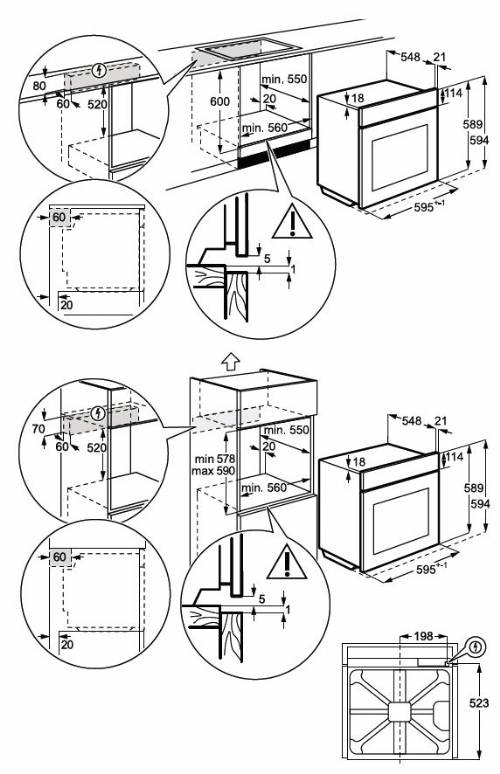 80
60
520
600
min. 550
20
min. 560
548
21
18
114
589
594
$595^{+-1}$
60
20
5
1

70
60
520
min 578
max 590
min. 550
20
min. 560
548
21
18
114
589
594
$595^{+-1}$
60
20
5
1
198
523