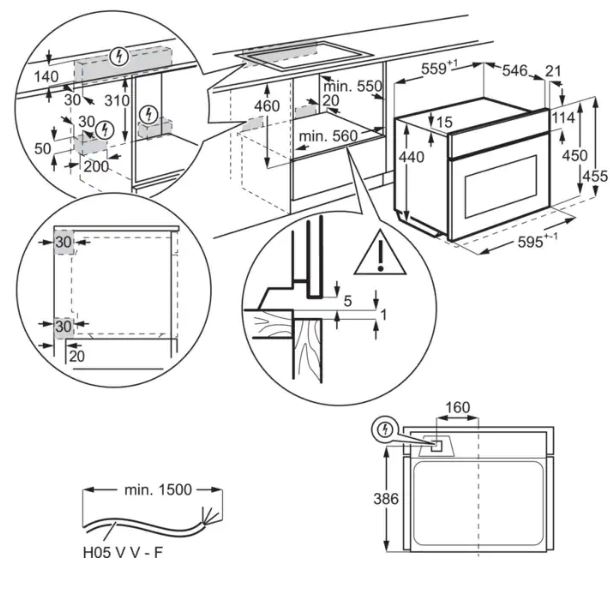 140
30
310
30
50
200
460
min. 550
20
min. 560
$559^{+1}$
546
21
15
114
440
450
455
$595^{+-1}$
30
30
20
5
1
160
386
min. 1500
H05 V V - F