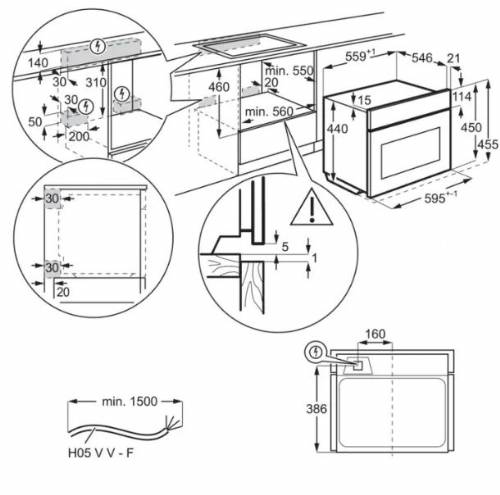 140
30
310
30
50
200
460
min. 550
20
min. 560
$559^{+1}$
546
21
15
114
440
450
455
$595^{+-1}$
30
30
20
5
1
160
386
min. 1500
H05 V V - F