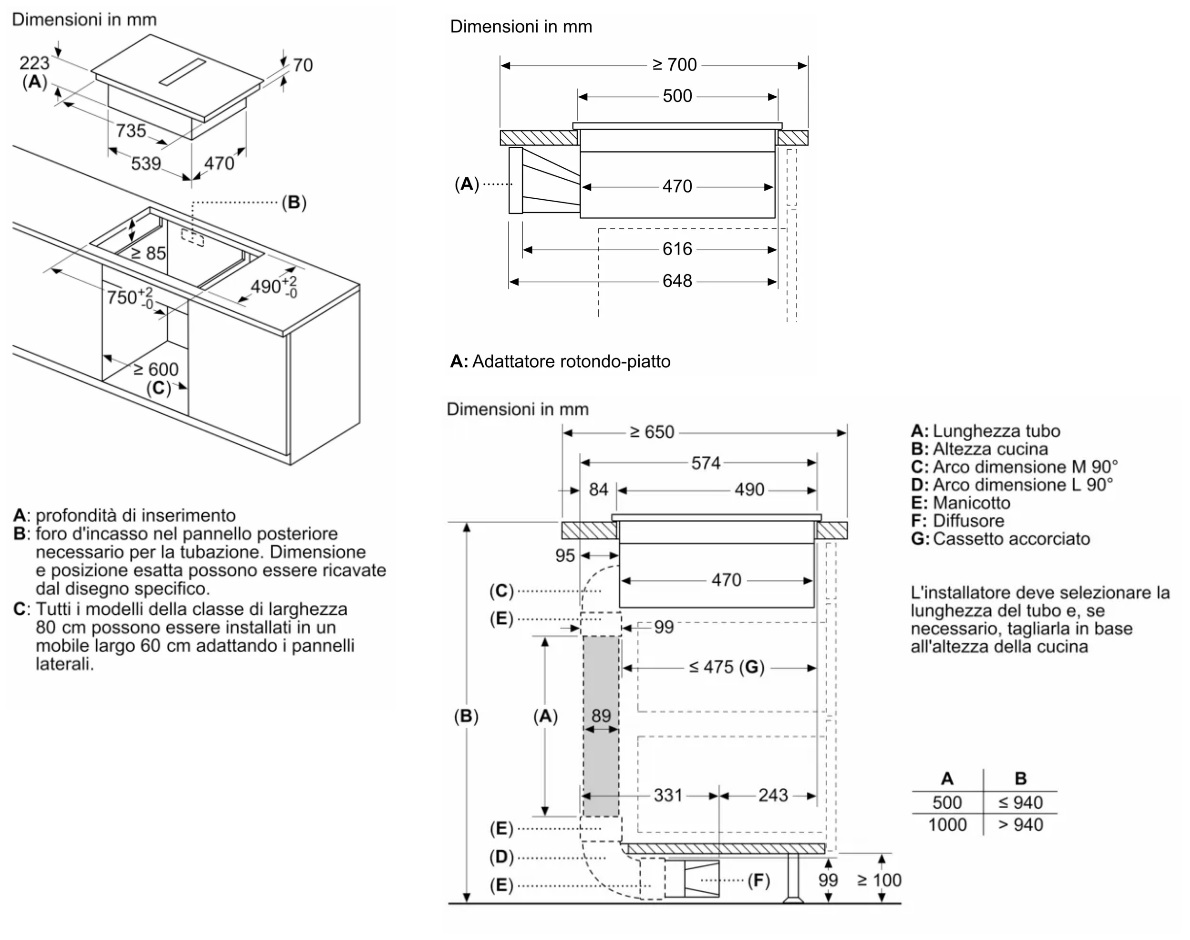 Dimensioni in mm

223
(A)
70
735
539
470
(B)
≥ 85
$750^{+2}_{-0}$
$490^{+2}_{-0}$
≥ 600
(C)

A: profondità di inserimento
B: foro d'incasso nel pannello posteriore necessario per la tubazione. Dimensione e posizione esatta possono essere ricavate dal disegno specifico.
C: Tutti i modelli della classe di larghezza 80 cm possono essere installati in un mobile largo 60 cm adattando i pannelli laterali.

Dimensioni in mm

≥ 700
500
(A)
470
616
648

A: Adattatore rotondo-piatto

Dimensioni in mm

≥ 650
574
84
490
95
470
(C)
(E)
99
≤ 475 (G)
(B)
(A)
89
331
243
(E)
(D)
(E)
(F)
99
≥ 100

A: Lunghezza tubo
B: Altezza cucina
C: Arco dimensione M 90°
D: Arco dimensione L 90°
E: Manicotto
F: Diffusore
G: Cassetto accorciato

L'installatore deve selezionare la lunghezza del tubo e, se necessario, tagliarla in base all'altezza della cucina

| A | B |
|---|---|
| 500 | ≤ 940 |
| 1000 | > 940 |