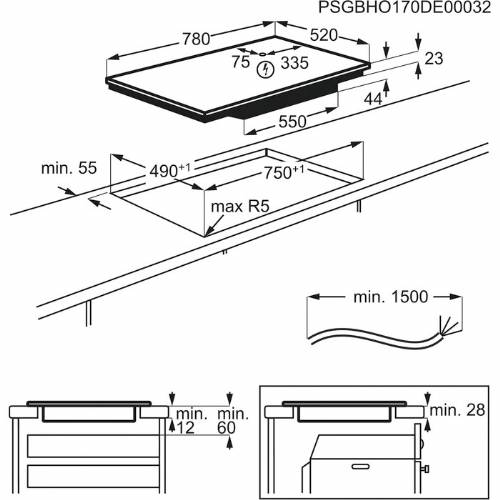 PSGBHO170DE00032

780

520

75

335

23

44

550

min. 55

$490^{+1}$

$750^{+1}$

max R5

min. 1500

min. 12

min. 60

min. 28