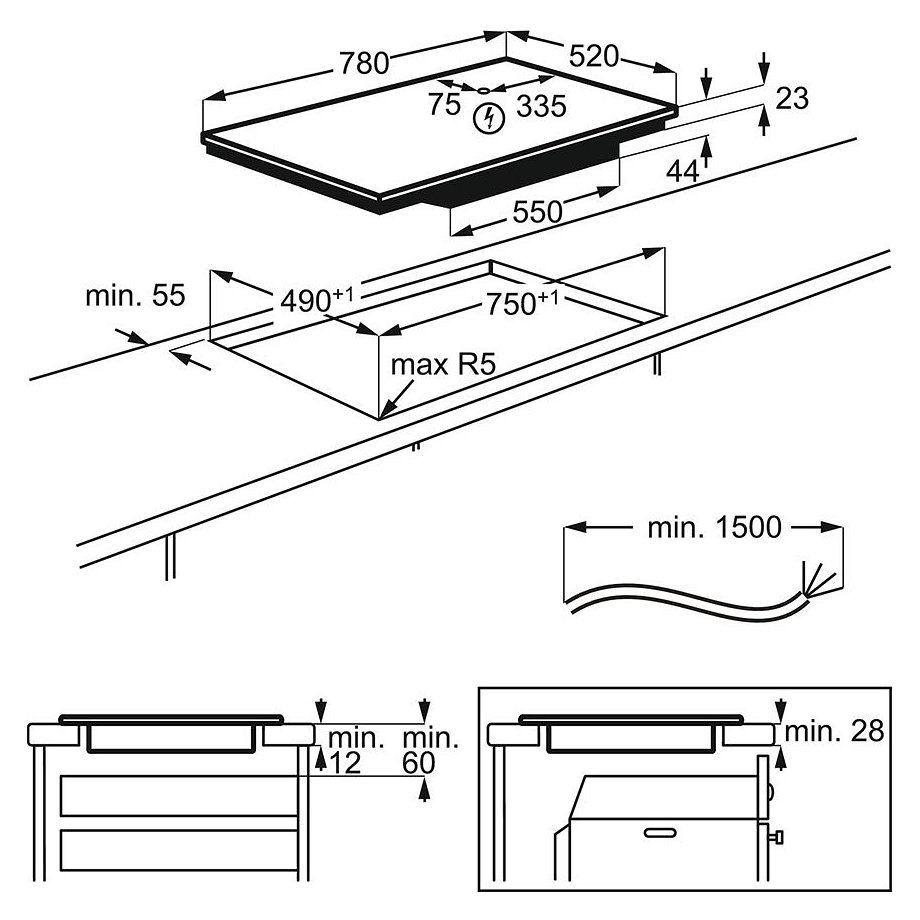 780
520
75
335
23
44
550
min. 55
$490^{+1}$
$750^{+1}$
max R5
min. 1500
min. 12
min. 60
min. 28