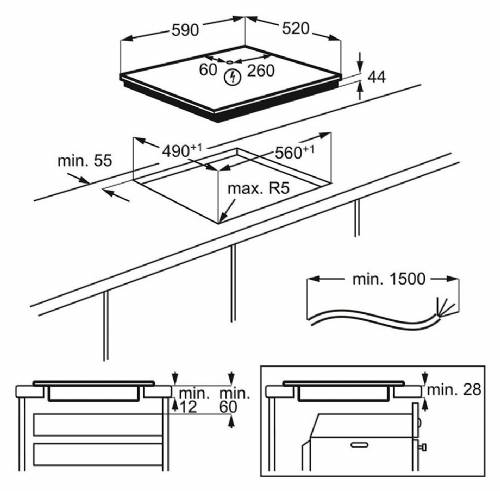 590
520
60
260
44
min. 55
$490^{+1}$
$560^{+1}$
max. R5
min. 1500
min.
12
min.
60
min. 28