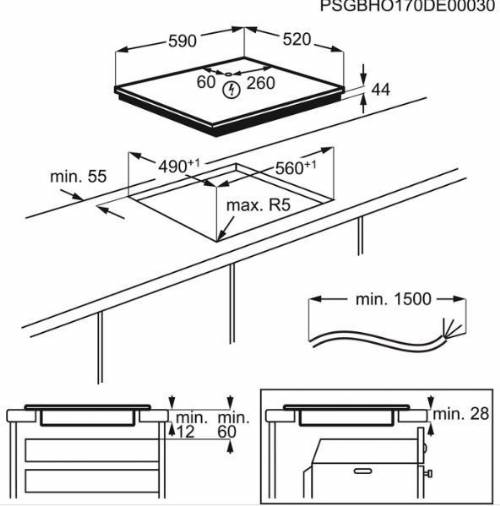 PSGBHO170DE00030

590

520

60

260

44

$490^{+1}$

$560^{+1}$

min. 55

max. R5

min. 1500

min.
12

min.
60

min. 28