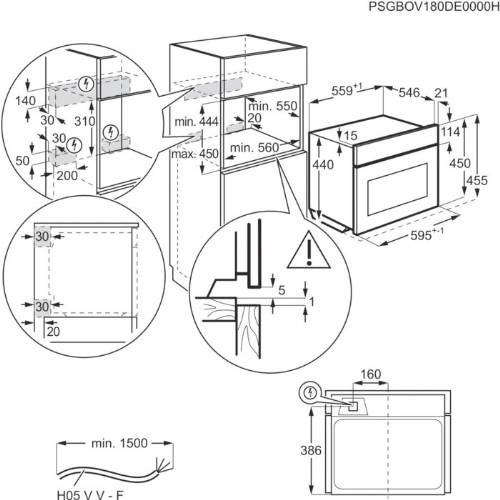 PSGBOV180DE0000H

140
30
310
30
50
200

min. 444
max. 450
min. 550
20
min. 560

$559^{+1}$
546
21
15
114
440
450
455
$595^{+-1}$

30
30
20

5
1

160
386

min. 1500
H05 V V - F