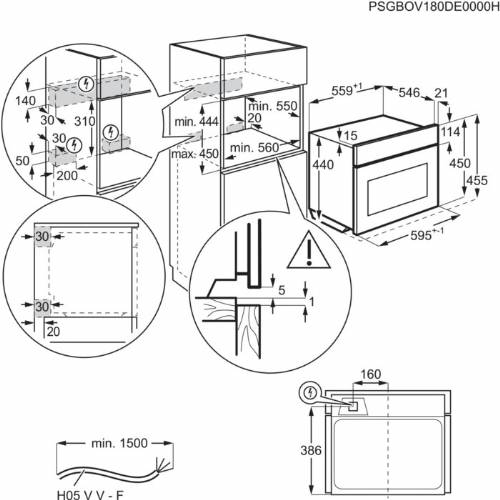 PSGBOV180DE0000H

140
30
310
30
50
200

min. 444
max. 450
min. 550
20
min. 560

$559^{+1}$
546
21
15
114
440
450
455
$595^{+-1}$

30
30
20

5
1

160
386

min. 1500
H05 V V - F