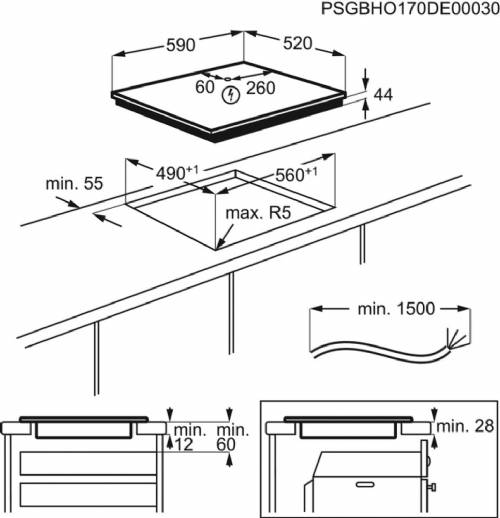 PSGBHO170DE00030

590

520

60

260

44

$490^{+1}$

$560^{+1}$

min. 55

max. R5

min. 1500

min. 12

min. 60

min. 28