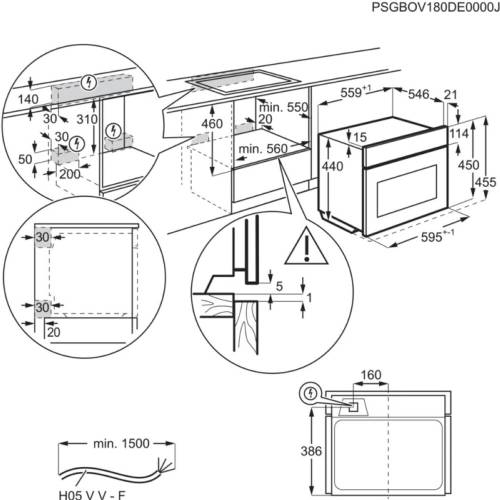 PSGBOV180DE0000J

140
30
310
30
50
200

460
min. 550
20
min. 560

$559^{+1}$
546
21
15
114
440
450
455
$595^{+-1}$

30
30
20

5
1

160
386

min. 1500
H05 V V - F