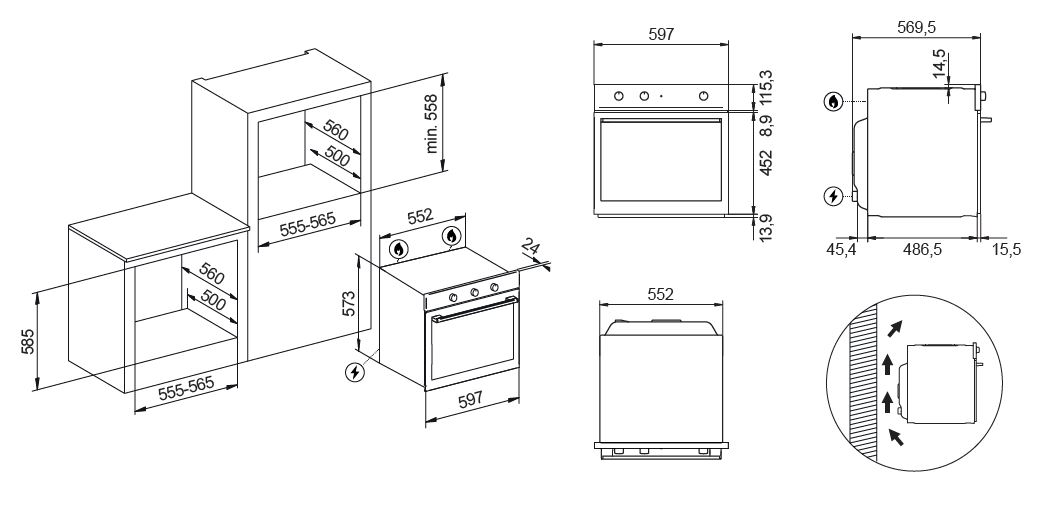 560
500
min. 558
555-565
560
500
585
555-565
552
24
573
597
597
115,3
8,9
452
13,9
552
569,5
14,5
45,4
486,5
15,5