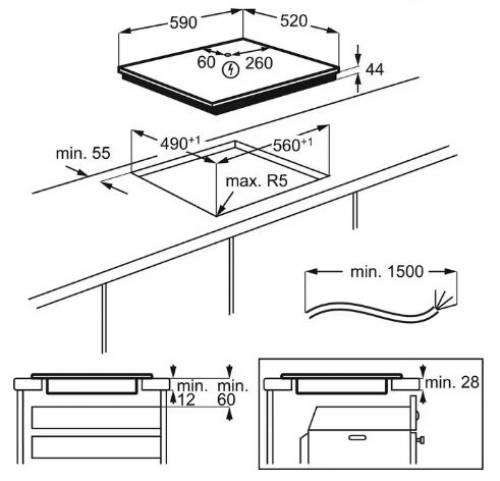 590
520
60
260
44
min. 55
$490^{+1}$
$560^{+1}$
max. R5
min. 1500
min. 12
min. 60
min. 28