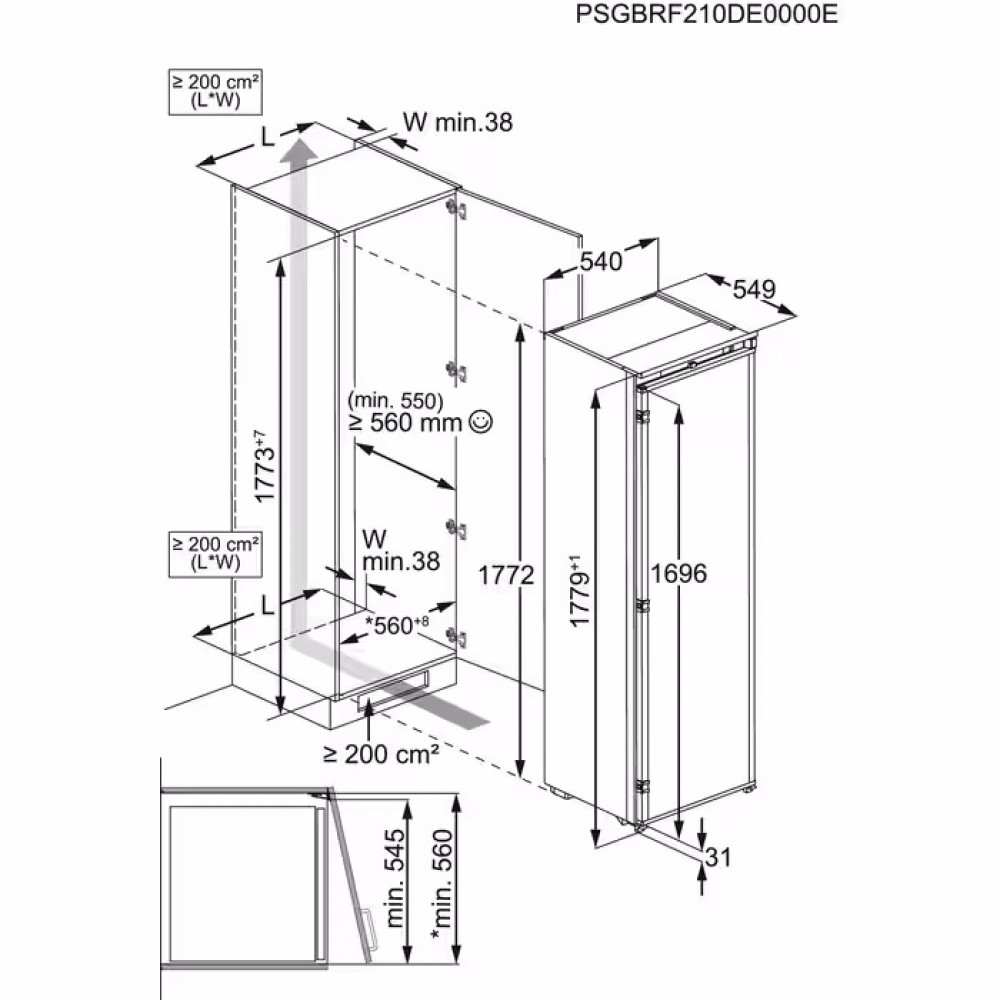 PSGBRF210DE0000E

≥ 200 cm²
(L*W)

L

W min.38

540

549

(min. 550)
≥ 560 mm ☺

$1773^{+7}$

≥ 200 cm²
(L*W)

W
min.38

L

$*560^{+8}$

1772

$1779^{+1}$

1696

≥ 200 cm²

31

min. 545

*min. 560