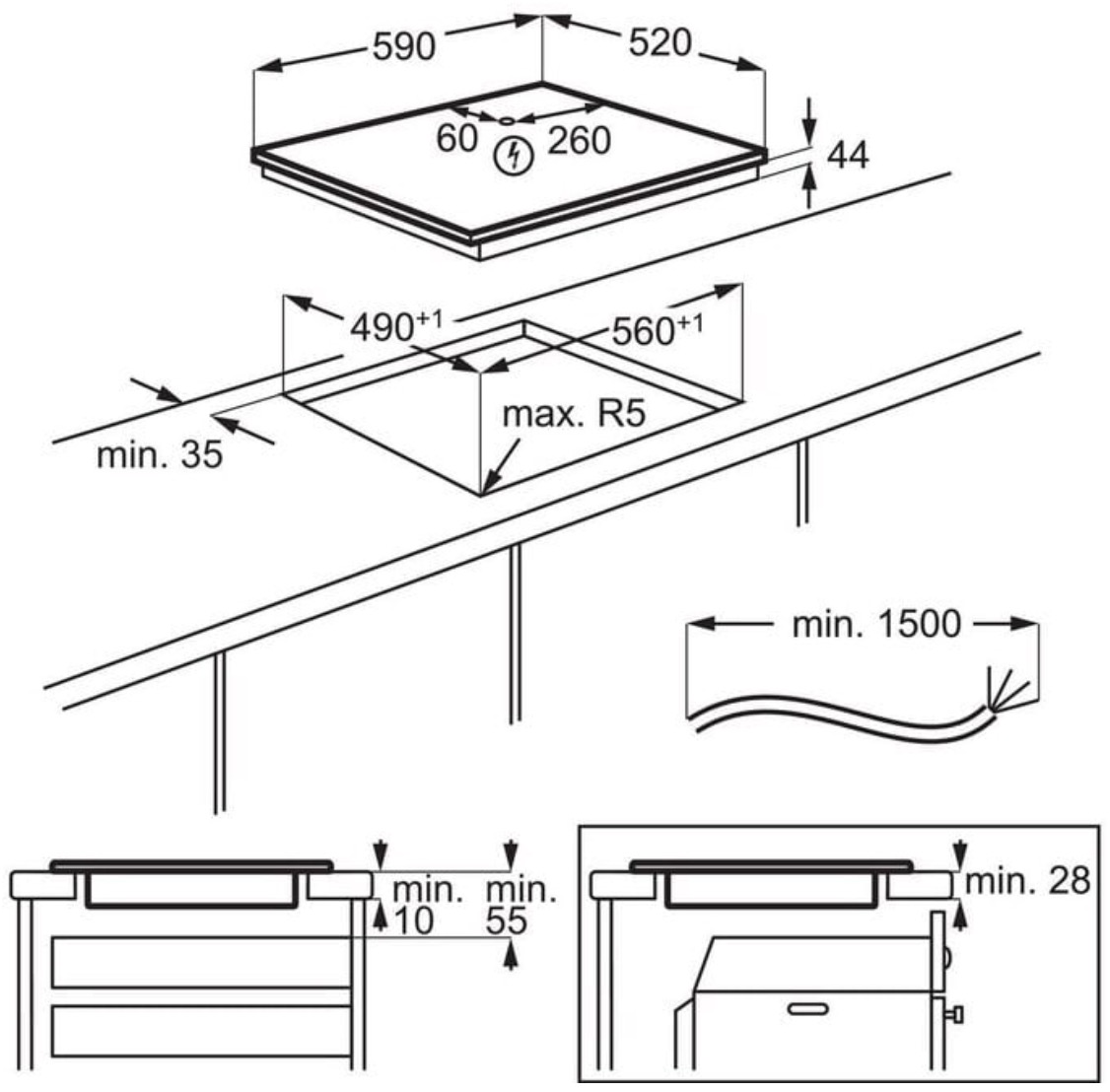 590
520
60
260
44
$490^{+1}$
$560^{+1}$
max. R5
min. 35
min. 1500
min.
10
min.
55
min. 28