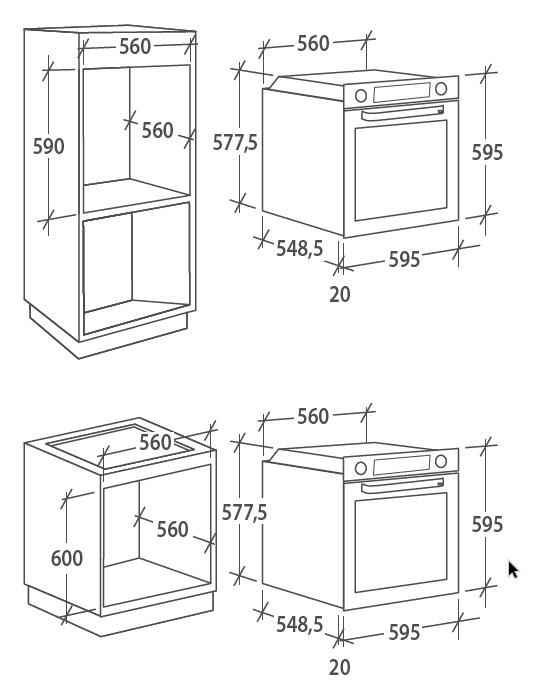 560
590
560
560
577,5
595
548,5
595
20

560
600
560
560
577,5
595
548,5
595
20