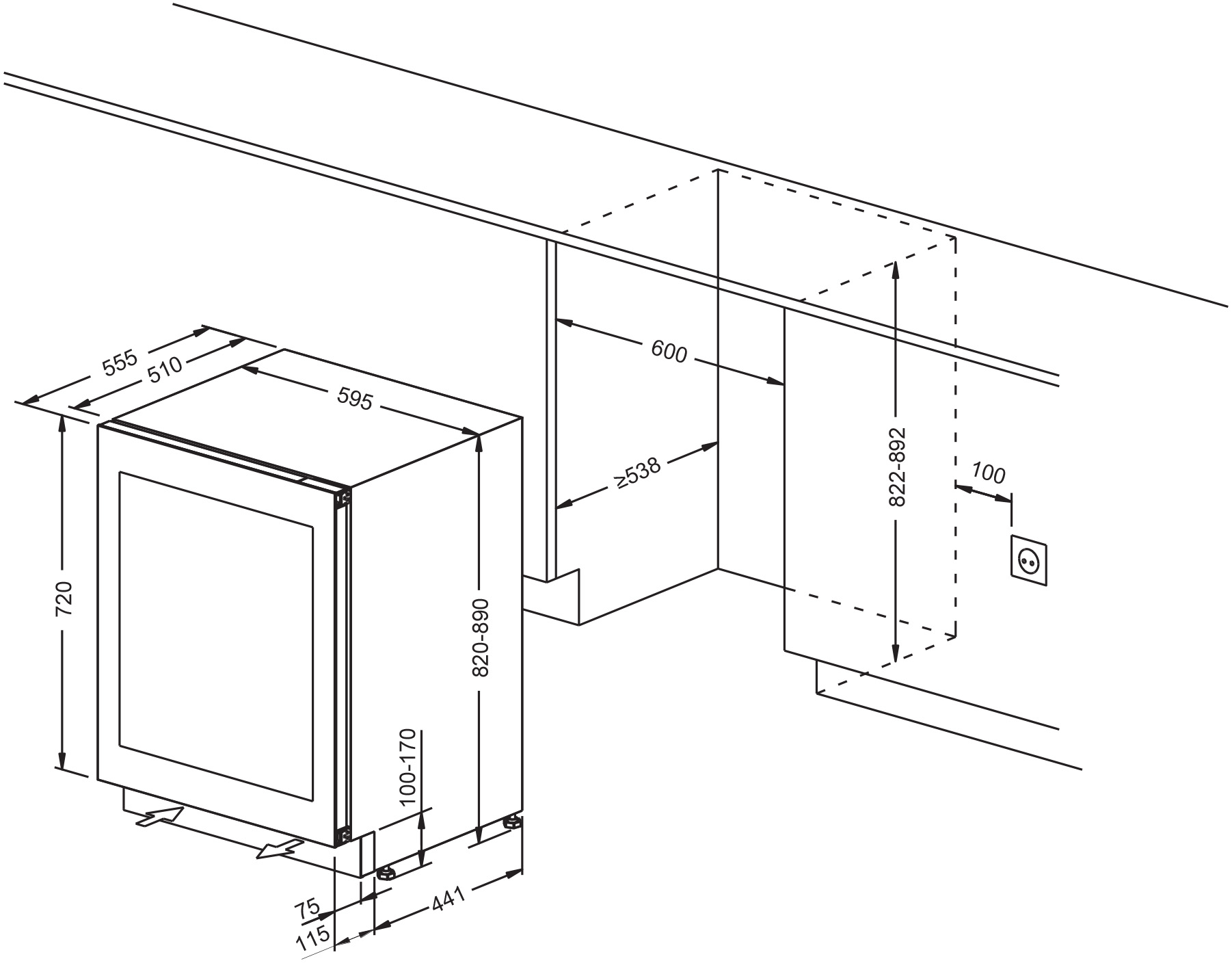 555
510
595
600
≥538
822-892
100
720
820-890
100-170
75
115
441