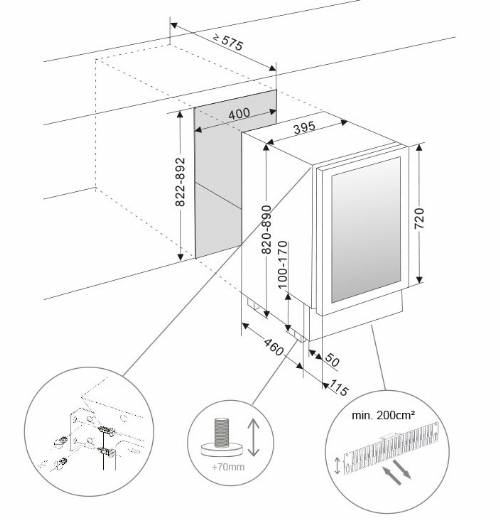 ≥ 575
400
395
822-892
820-890
720
100-170
460
50
115
+70mm
min. 200cm²