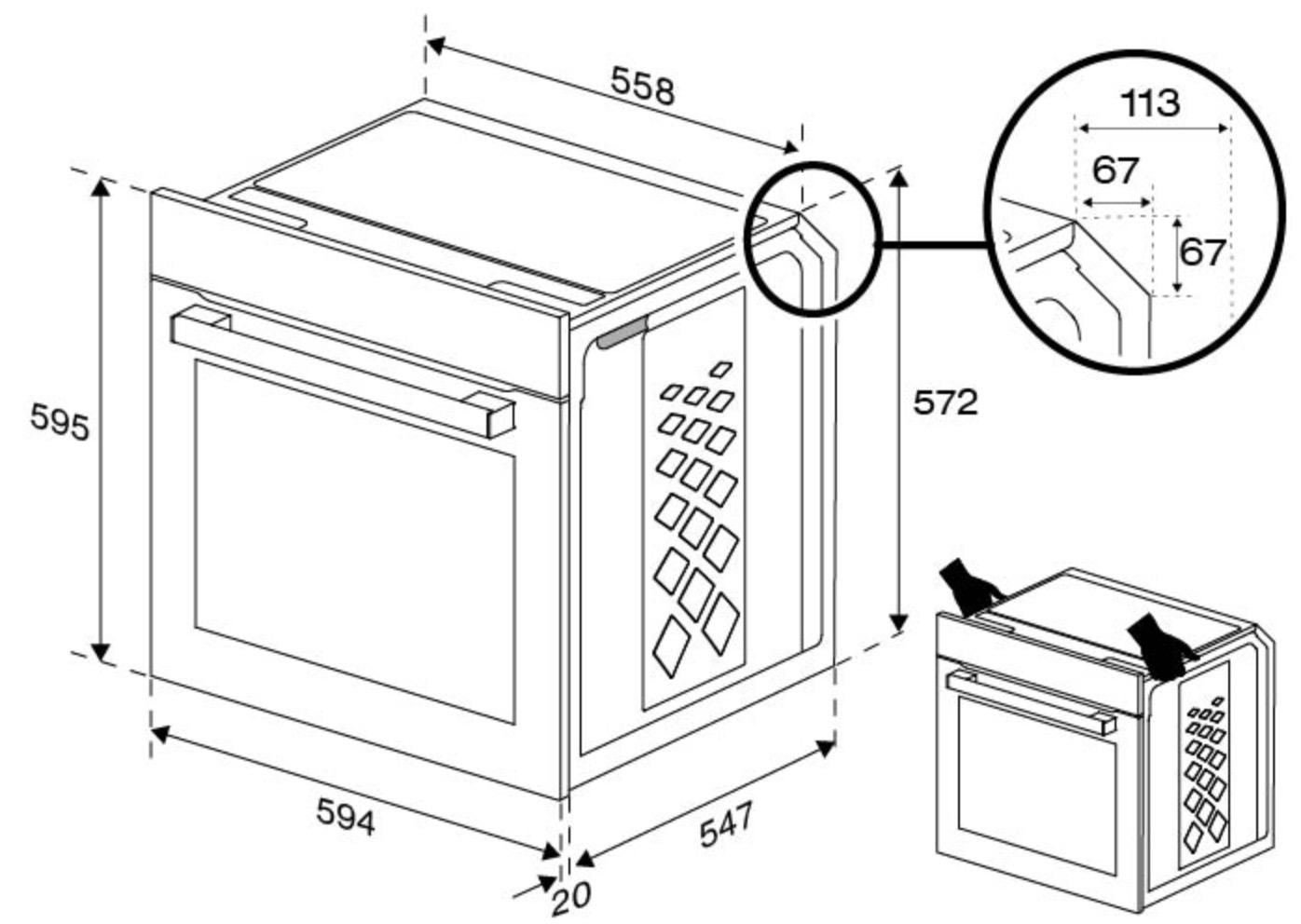 558

113

67

67

595

572

594

547

20