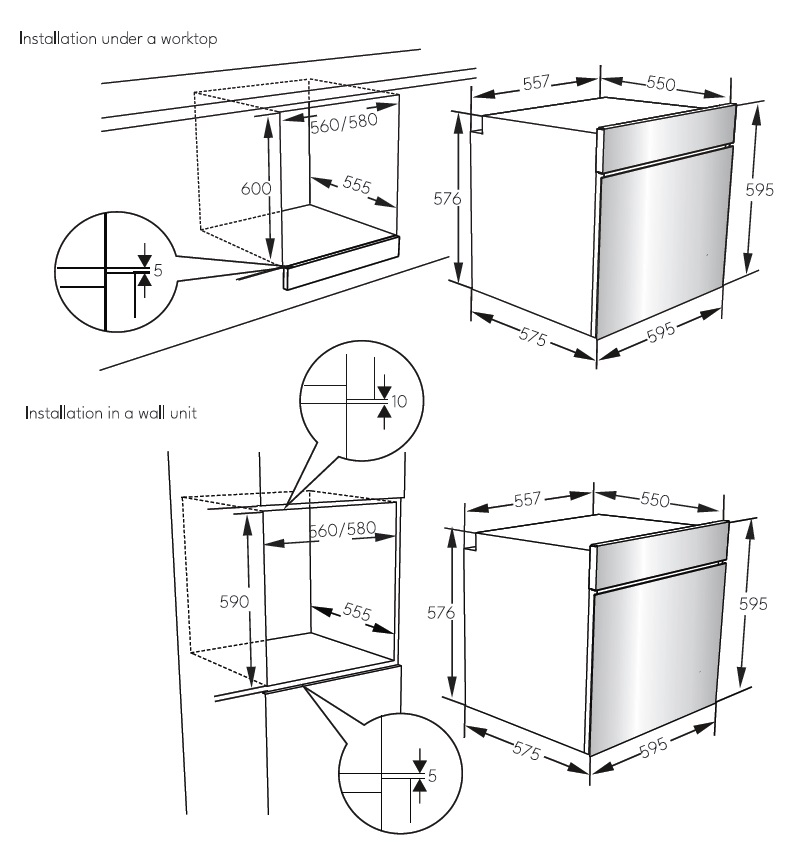 Installation under a worktop

560/580
600
555
5
557
550
576
595
575
595

Installation in a wall unit

10
560/580
590
555
5
557
550
576
595
575
595