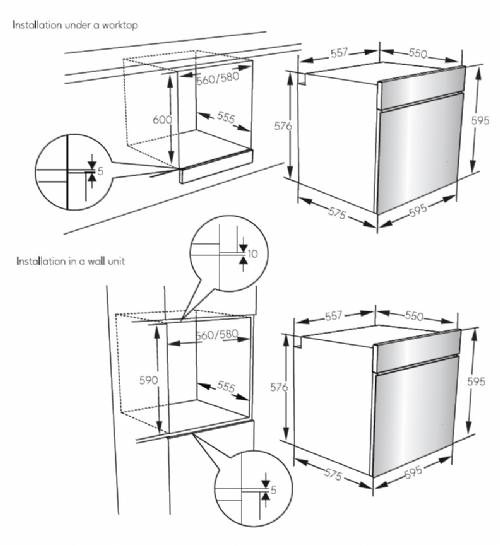 Installation under a worktop

560/580
600
555
5
557
550
576
595
575
595

Installation in a wall unit

10
560/580
590
555
5
557
550
576
595
575
595