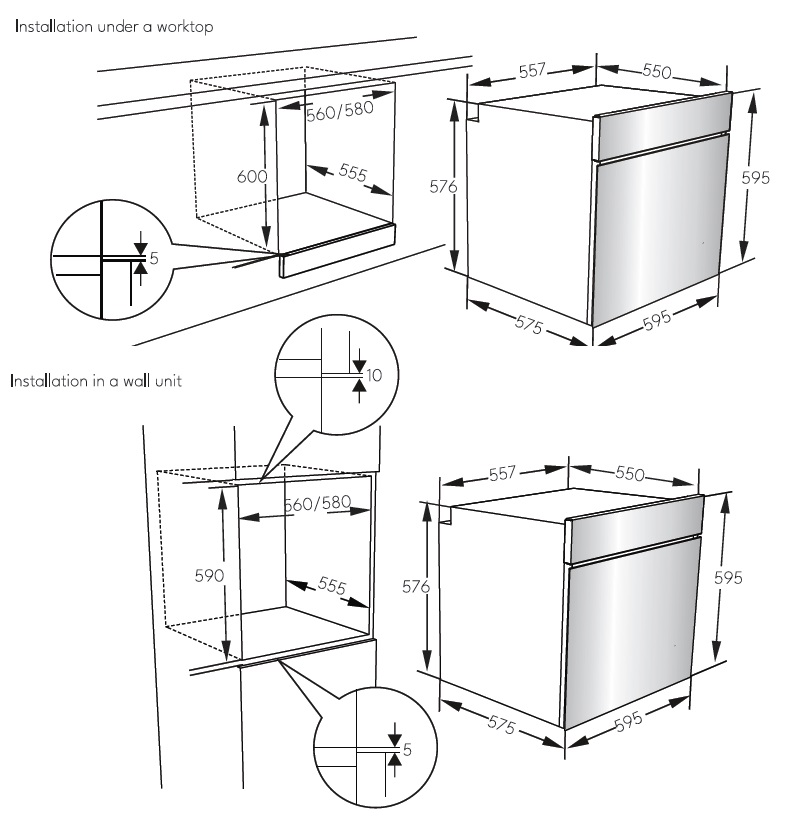 Installation under a worktop

560/580
600
555
5

557
550
576
595
575
595

Installation in a wall unit

10
560/580
590
555
5

557
550
576
595
575
595