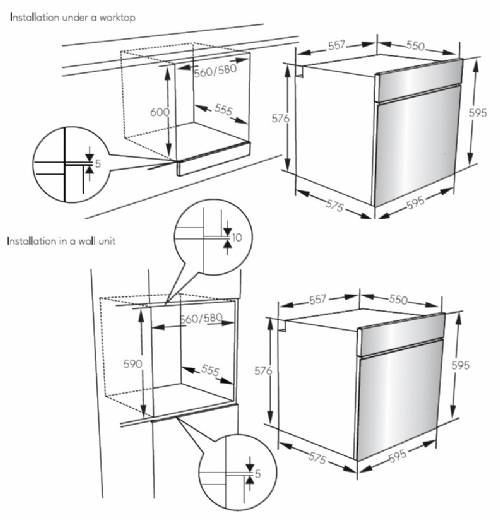 Installation under a worktop

560/580

600

555

5

557

550

576

595

575

595

Installation in a wall unit

10

560/580

590

555

5

557

550

576

595

575

595