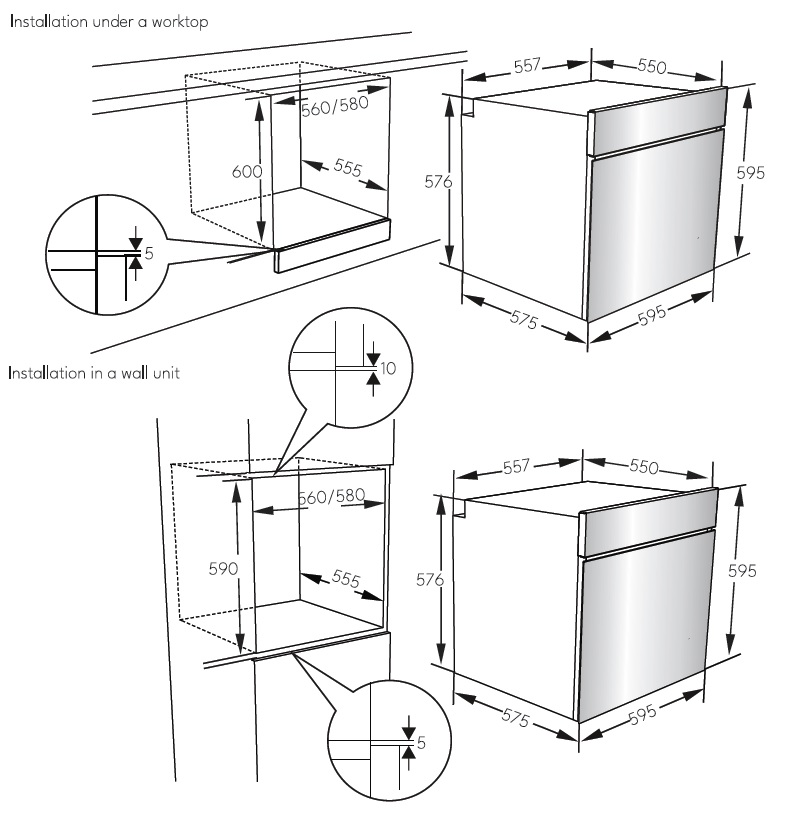 Installation under a worktop

560/580

600

555

5

557

550

576

595

575

595

Installation in a wall unit

10

560/580

590

555

5

557

550

576

595

575

595