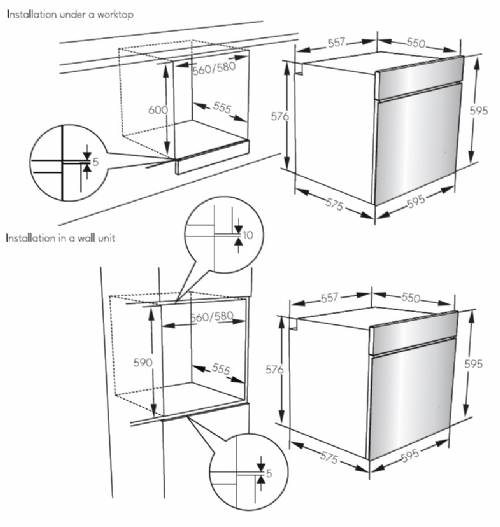 Installation under a worktop

560/580

600

555

5

557

550

576

595

575

595

Installation in a wall unit

10

560/580

590

555

5

557

550

576

595

575

595