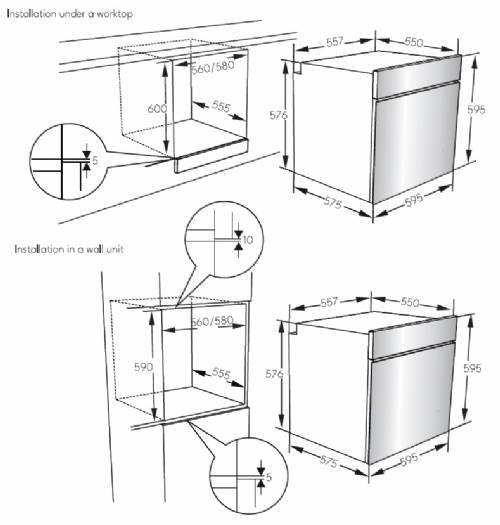 Installation under a worktop

560/580
600
555
5
557
550
576
595
575
595

Installation in a wall unit

10
560/580
590
555
5
557
550
576
595
575
595