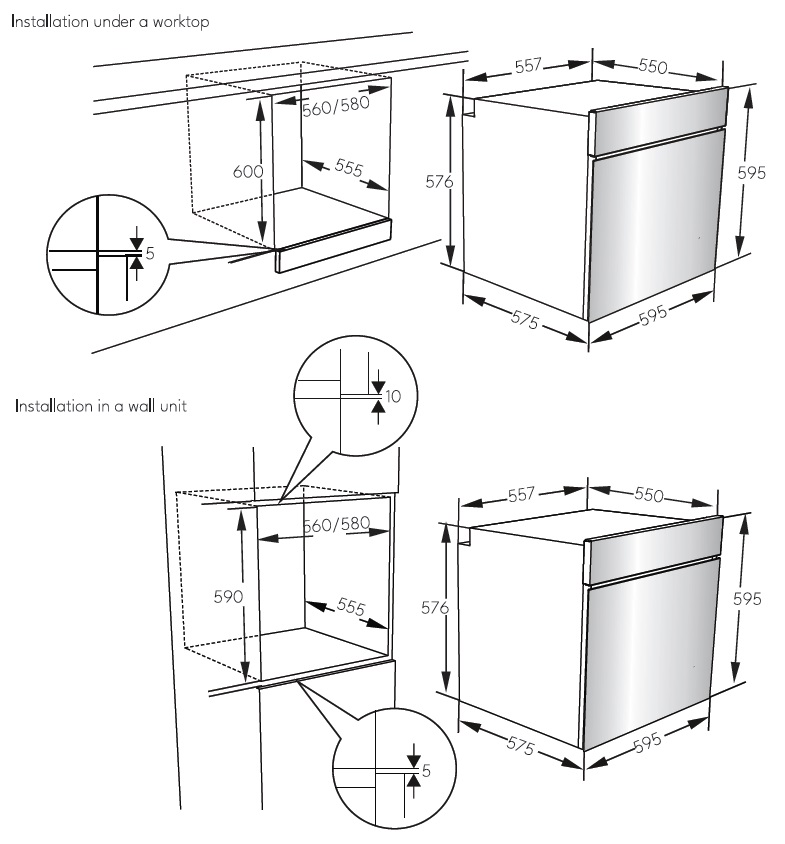 Installation under a worktop

560/580
600
555
5
557
550
576
595
575
595

Installation in a wall unit

10
560/580
590
555
5
557
550
576
595
575
595