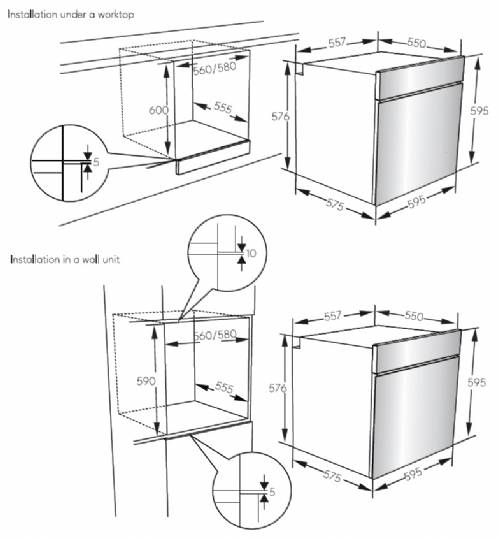 Installation under a worktop

560/580
600
555
5
557
550
576
595
575
595

Installation in a wall unit

10
560/580
590
555
5
557
550
576
595
575
595