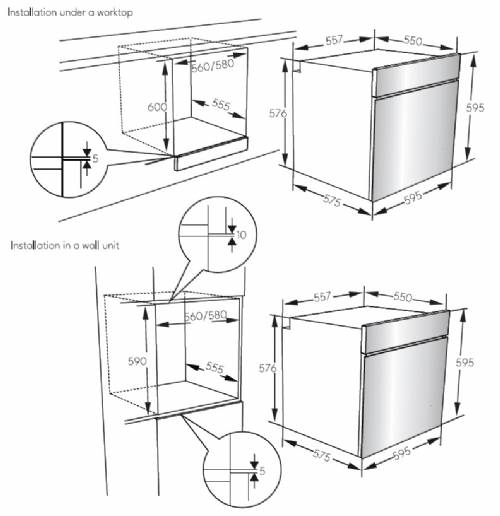 Installation under a worktop

560/580
600
555
5
557
550
576
595
575
595

Installation in a wall unit

10
560/580
590
555
5
557
550
576
595
575
595