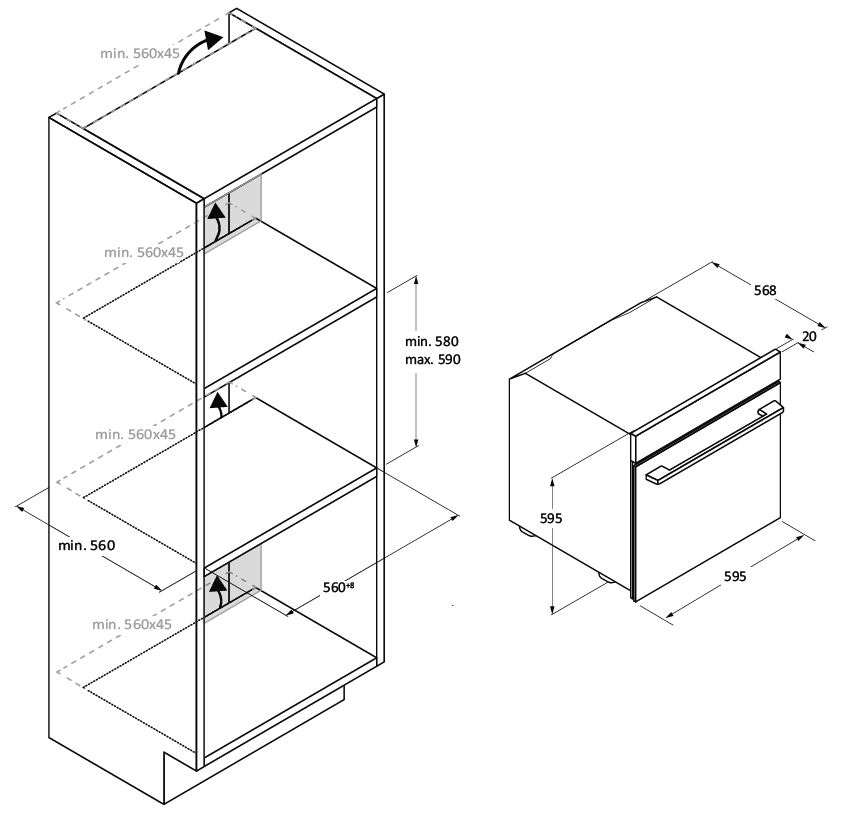 min. 560x45

min. 560x45

min. 580
max. 590

min. 560x45

min. 560

$560^{+8}$

min. 560x45

568

20

595

595