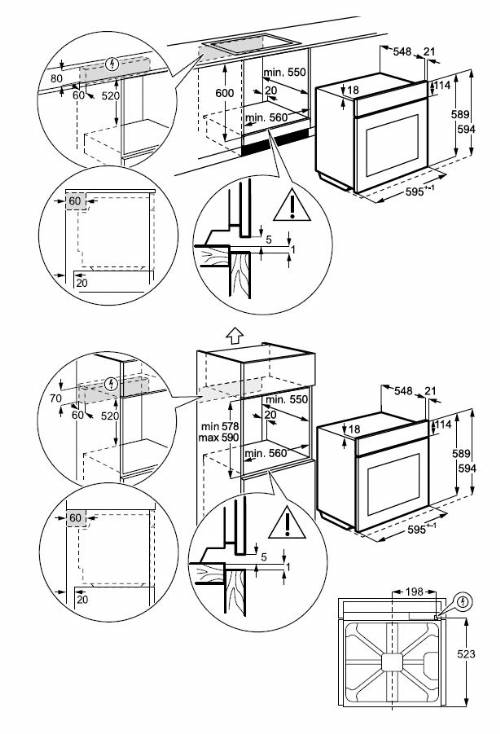 80
60
520
600
min. 550
20
min. 560
548
21
18
114
589
594
$595^{+-1}$
60
20
5
1

70
60
520
min 578
max 590
min. 550
20
min. 560
548
21
18
114
589
594
$595^{+-1}$
60
20
5
1
198
523