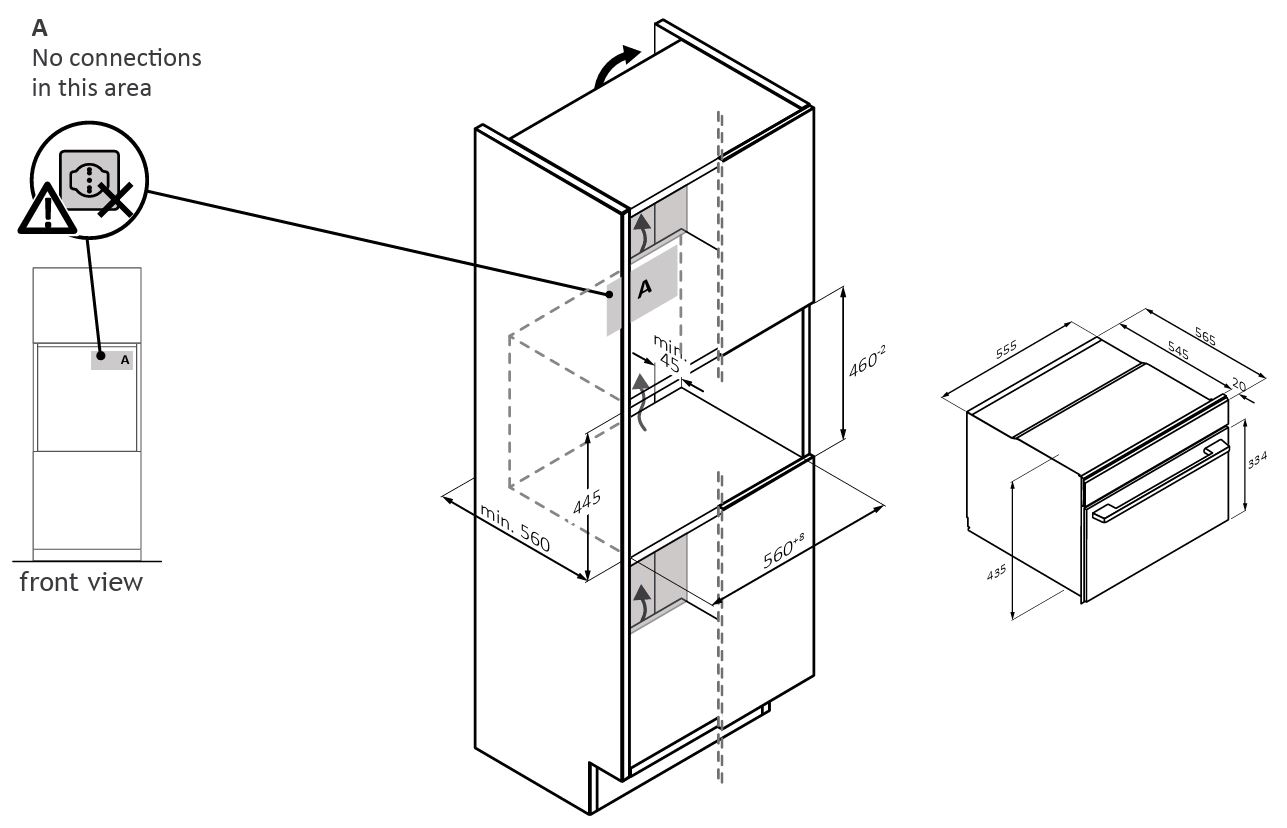 A
No connections in this area

A

front view

A

min. 45

$460^{-2}$

445

min. 560

$560^{+8}$

555

545

565

20

334

435